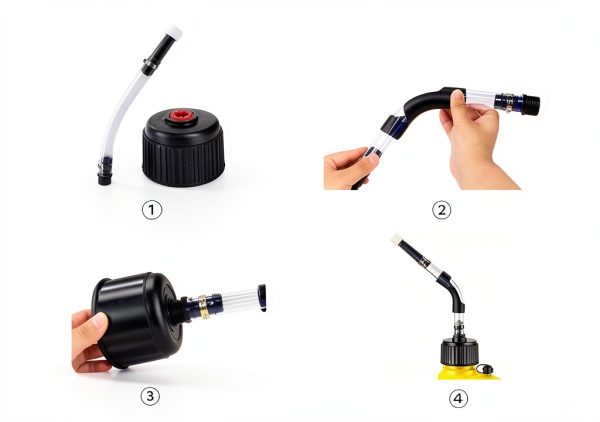 ①

②

③

④